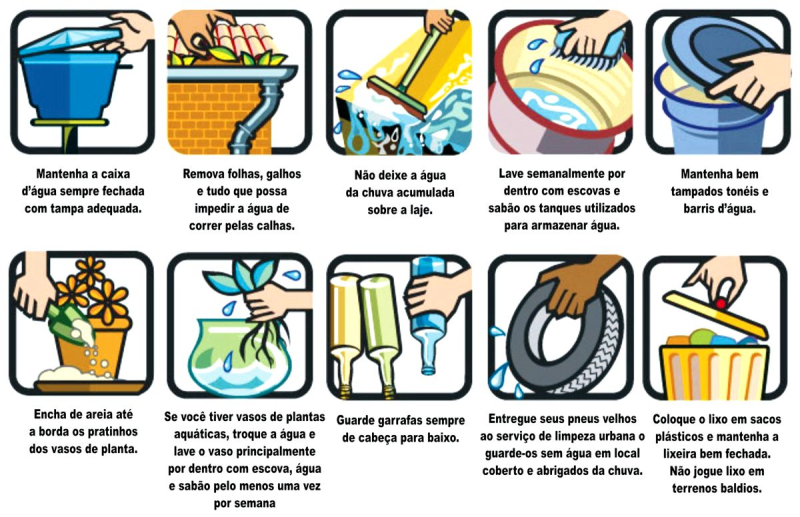 Mantenha a caixa d'água sempre fechada com tampa adequada.

Remova folhas, galhos e tudo que possa impedir a água de correr pelas calhas.

Não deixe a água da chuva acumulada sobre a laje.

Lave semanalmente por dentro com escovas e sabão os tanques utilizados para armazenar água.

Mantenha bem tampados tonéis e barris d'água.

Encha de areia até a borda os pratinhos dos vasos de planta.

Se você tiver vasos de plantas aquáticas, troque a água e lave o vaso principalmente por dentro com escova, água e sabão pelo menos uma vez por semana

Guarde garrafas sempre de cabeça para baixo.

Entregue seus pneus velhos ao serviço de limpeza urbana o guarde-os sem água em local coberto e abrigados da chuva.

Coloque o lixo em sacos plásticos e mantenha a lixeira bem fechada. Não jogue lixo em terrenos baldios.